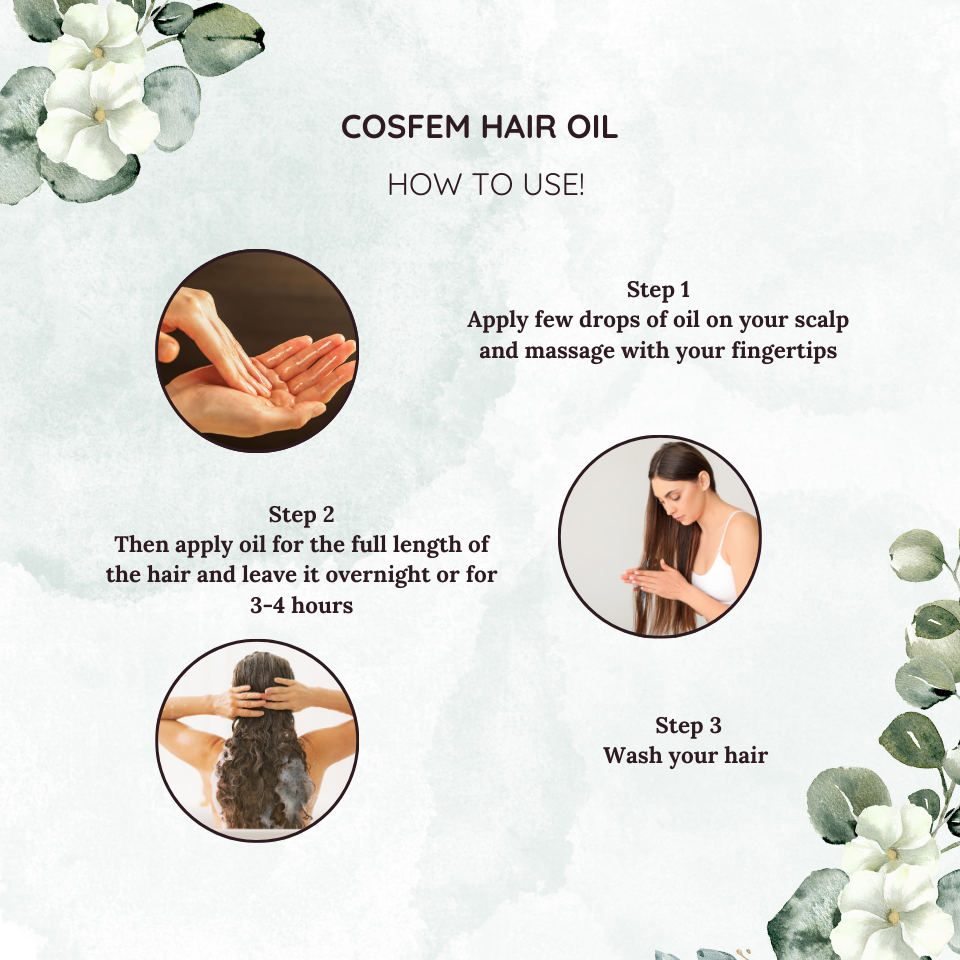 COSFEM HAIR OIL

HOW TO USE!

Step 1
Apply few drops of oil on your scalp and massage with your fingertips

Step 2
Then apply oil for the full length of the hair and leave it overnight or for 3-4 hours

Step 3
Wash your hair