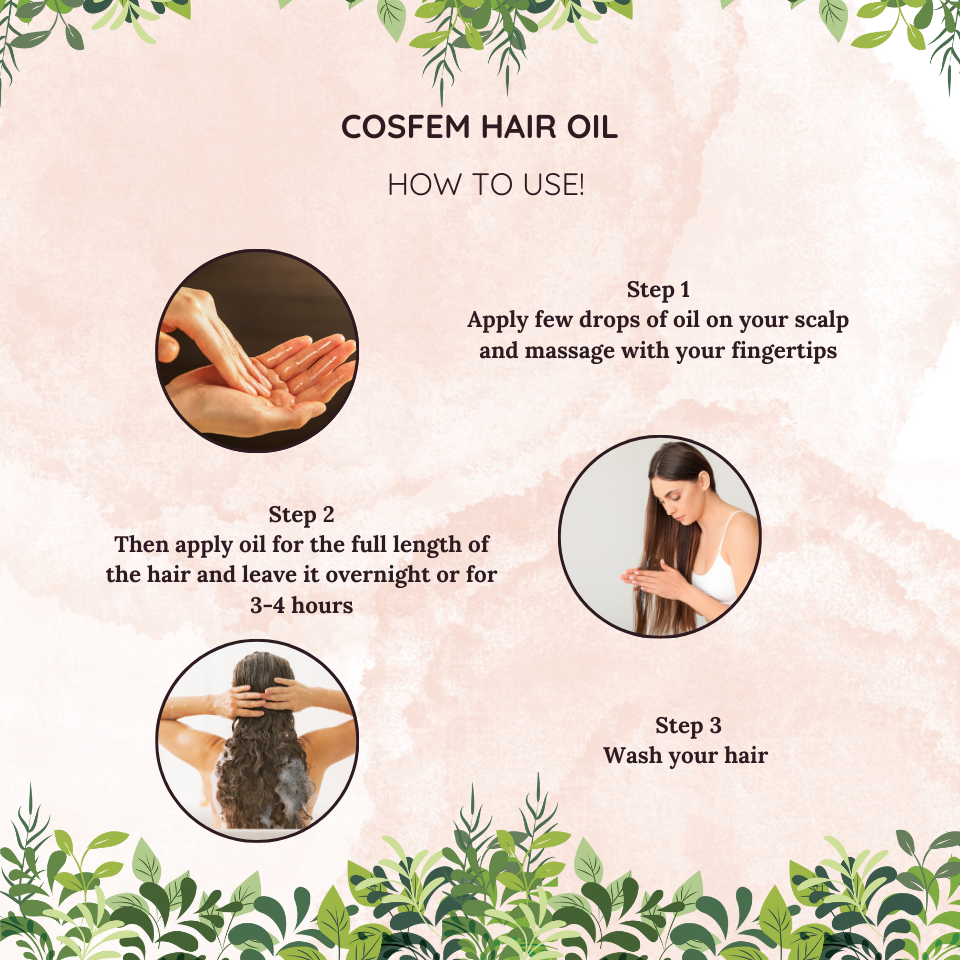 COSFEM HAIR OIL

HOW TO USE!

Step 1
Apply few drops of oil on your scalp and massage with your fingertips

Step 2
Then apply oil for the full length of the hair and leave it overnight or for 3-4 hours

Step 3
Wash your hair